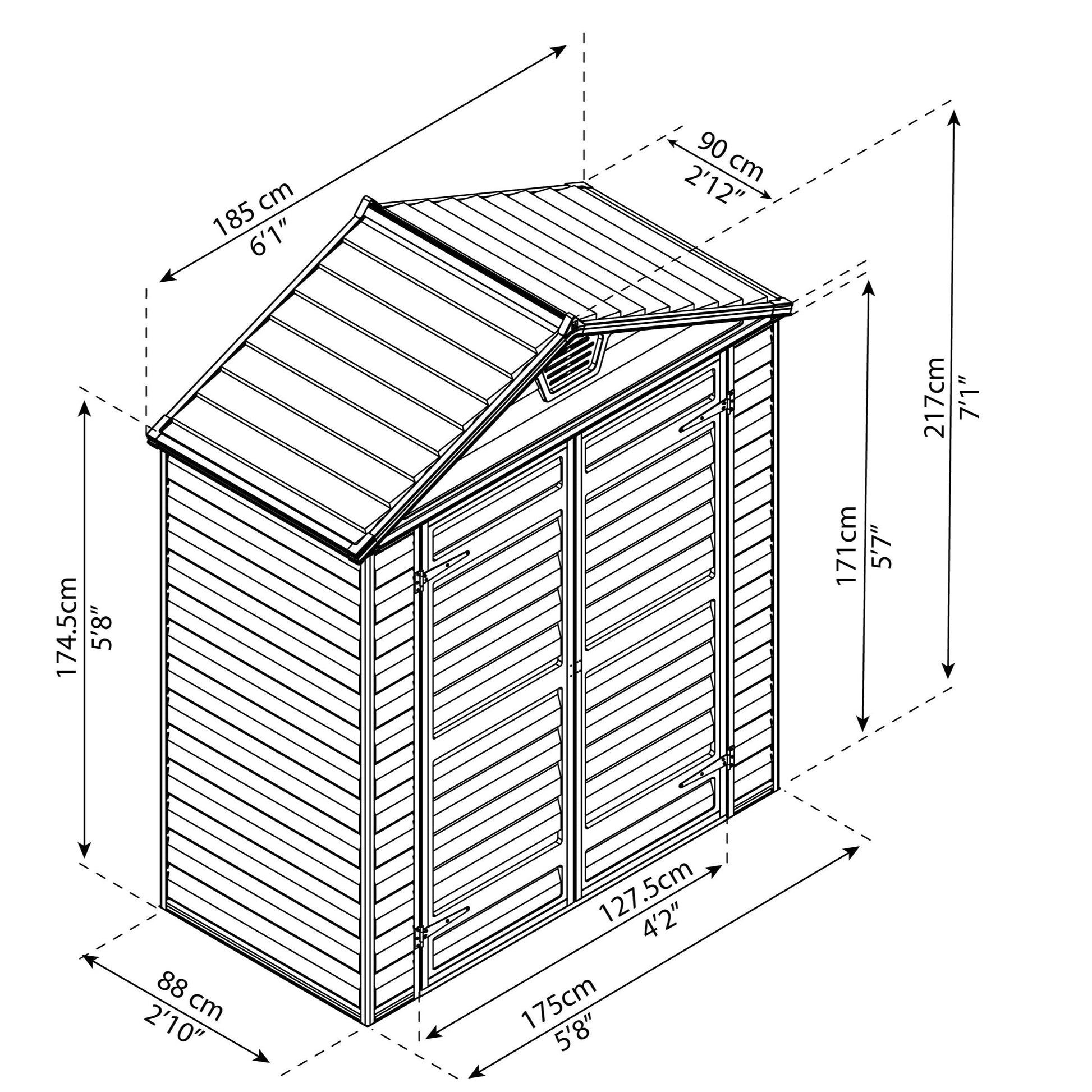 185 cm
6'1"

90 cm
2'12"

217cm
7'1"

171cm
5'7"

174.5cm
5'8"

127.5cm
4'2"

175cm
5'8"

88 cm
2'10"